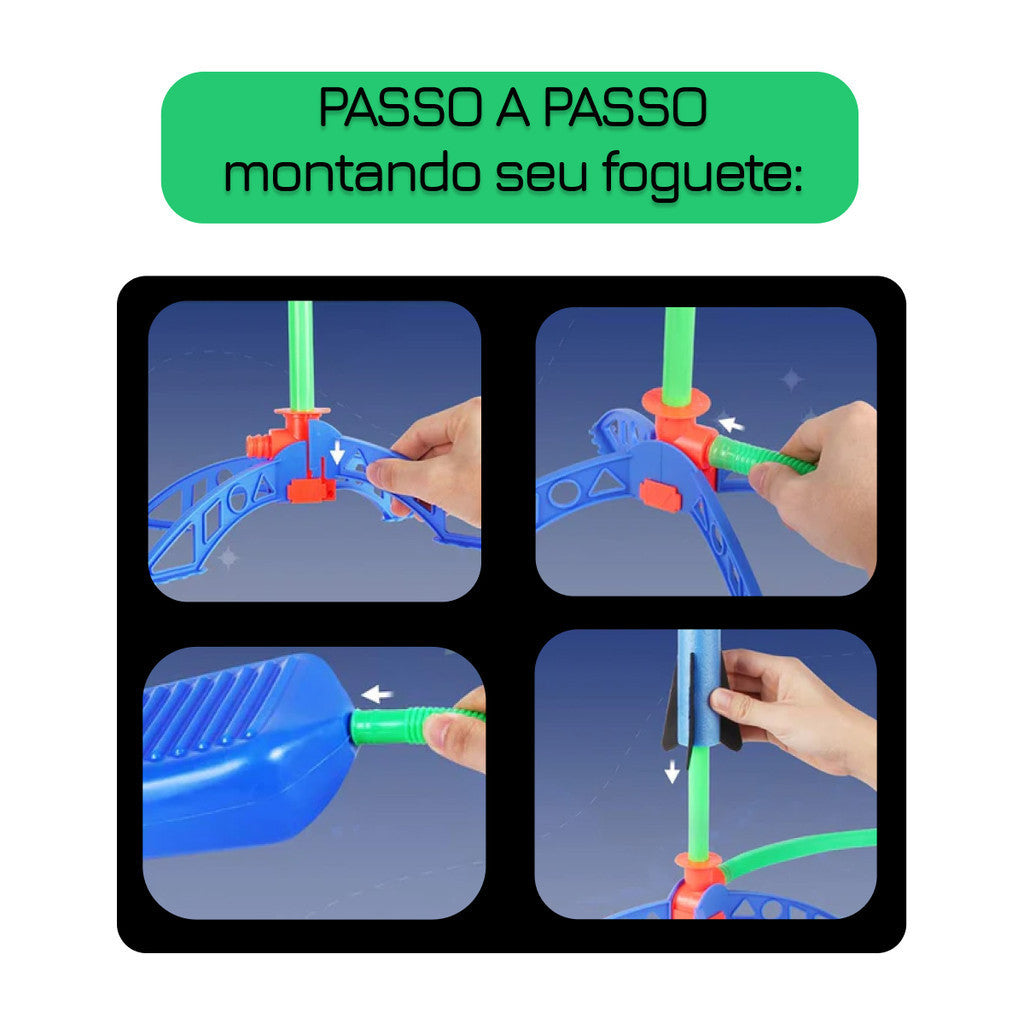 PASSO A PASSO
montando seu foguete: