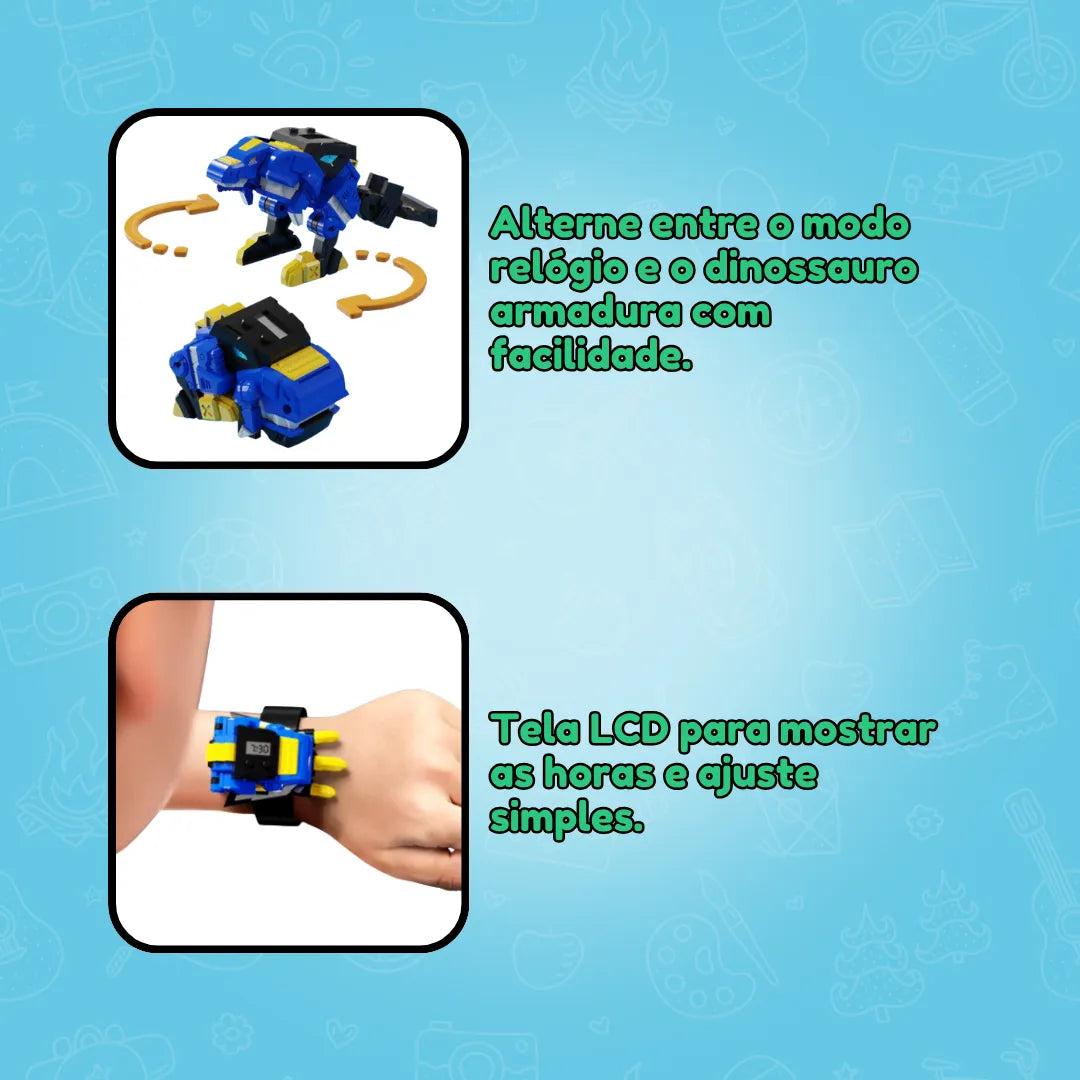 Alterne entre o modo relógio e o dinossauro armadura com facilidade.

Tela LCD para mostrar as horas e ajuste simples.